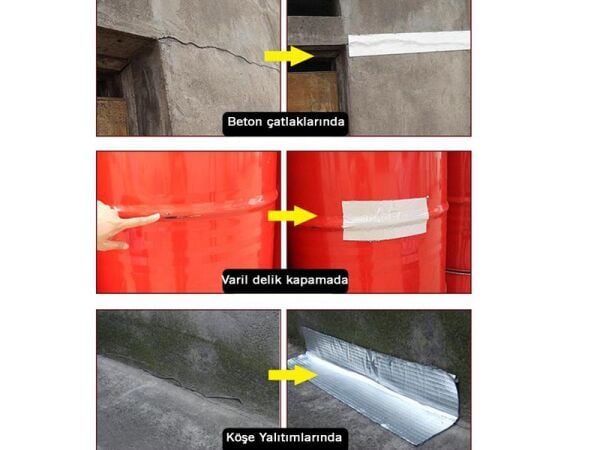 Beton çatlaklarında

Varil delik kapamada

Köşe Yalıtımlarında